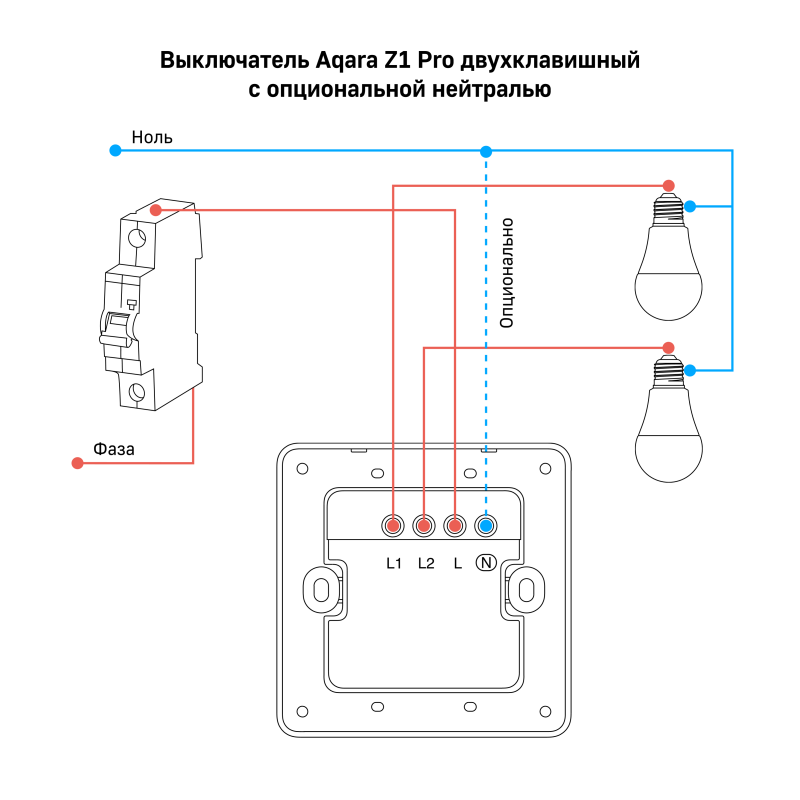 Выключатель Aqara Z1 Pro двухклавишный
с опциональной нейтралью

Ноль

Опционально

Фаза

L1 L2 L N