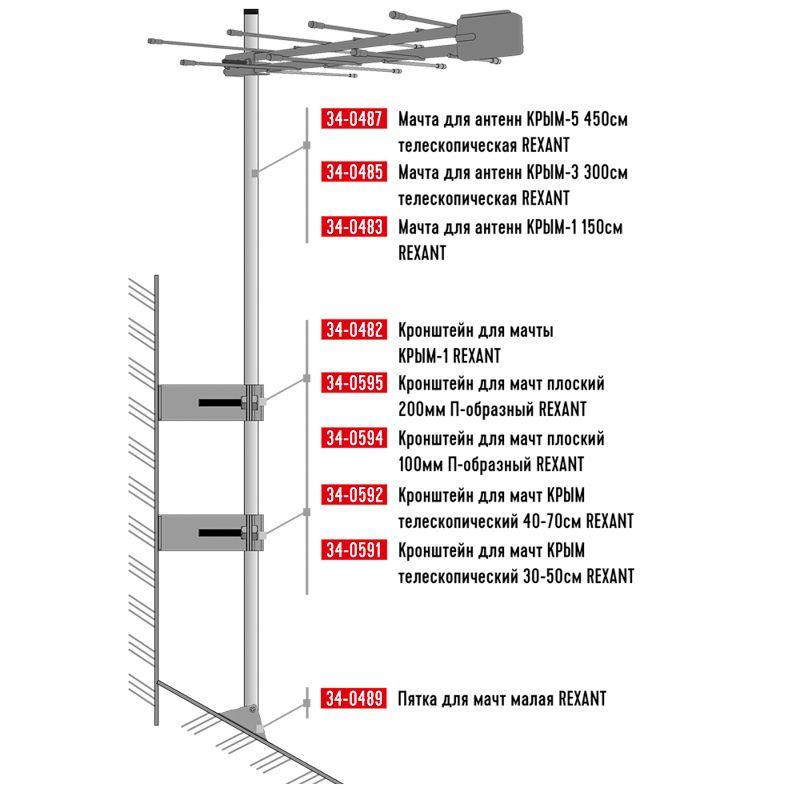 34-0487 Мачта для антенн КРЫМ-5 450см телескопическая REXANT

34-0485 Мачта для антенн КРЫМ-3 300см телескопическая REXANT

34-0483 Мачта для антенн КРЫМ-1 150см REXANT

34-0482 Кронштейн для мачты КРЫМ-1 REXANT

34-0595 Кронштейн для мачт плоский 200мм П-образный REXANT

34-0594 Кронштейн для мачт плоский 100мм П-образный REXANT

34-0592 Кронштейн для мачт КРЫМ телескопический 40-70см REXANT

34-0591 Кронштейн для мачт КРЫМ телескопический 30-50см REXANT

34-0489 Пятка для мачт малая REXANT